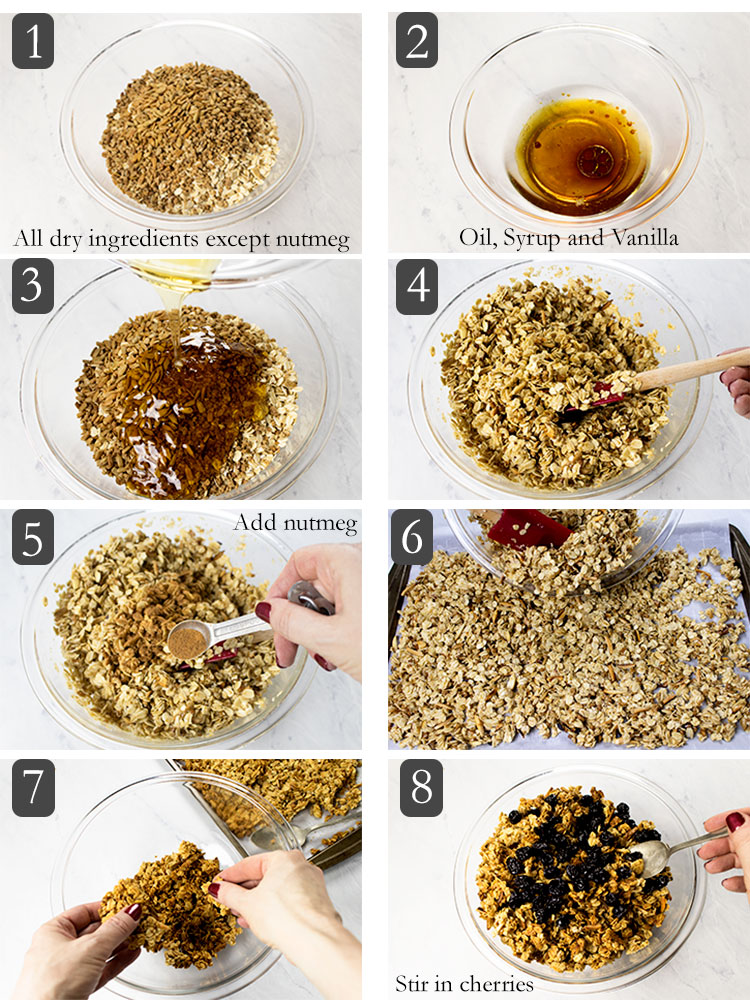 1
All dry ingredients except nutmeg

2
Oil, Syrup and Vanilla

3

4

5
Add nutmeg

6

7

8
Stir in cherries